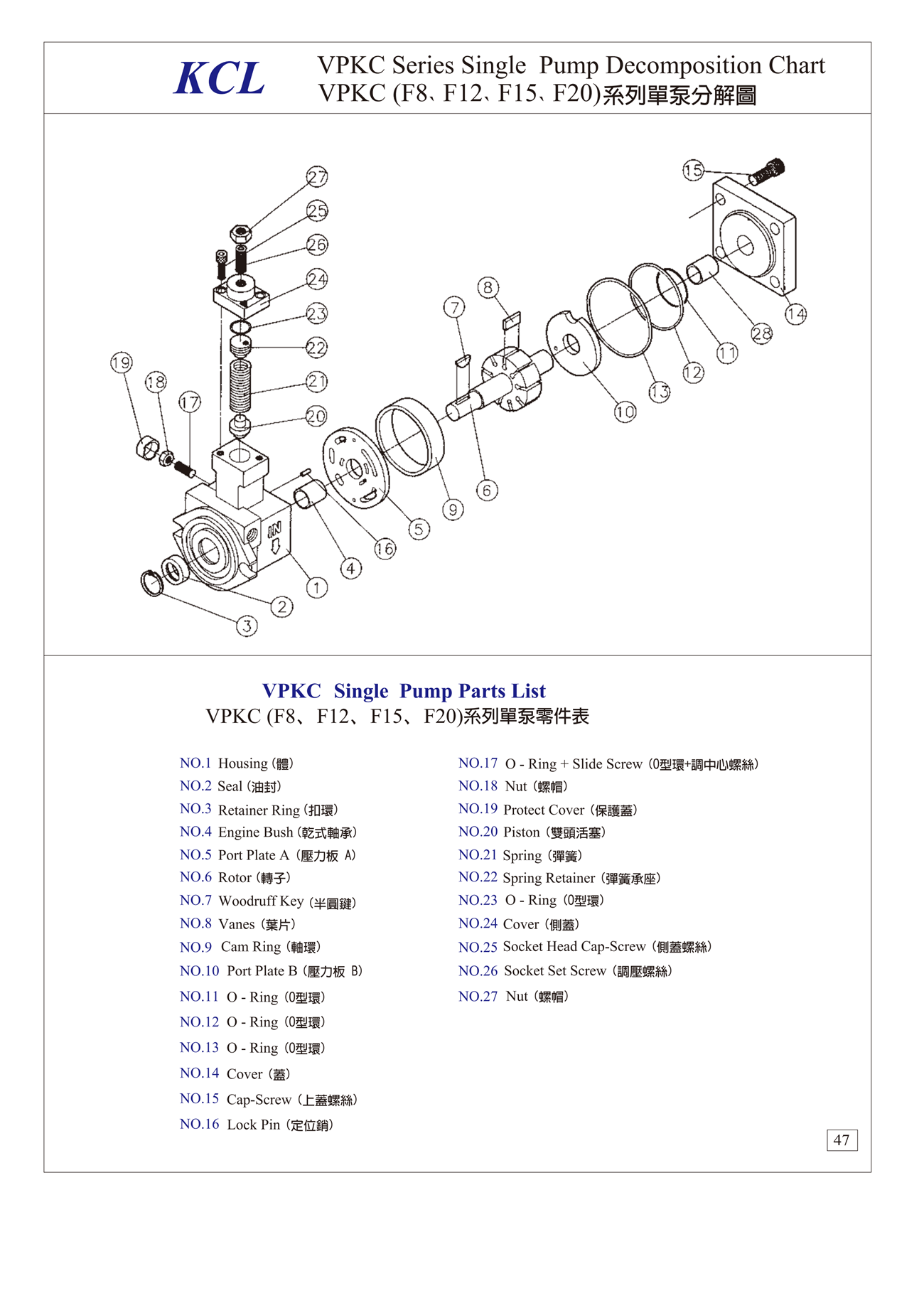 KCL

VPKC Series Single Pump Decomposition Chart
VPKC (F8、F12、F15、F20)系列單泵分解圖

27
25
26
24
23
22
21
20
19
18
17
15
14
28
11
12
13
10
8
7
6
9
5
16
4
1
2
3
IN

VPKC Single Pump Parts List
VPKC (F8、F12、F15、F20)系列單泵零件表

NO.1 Housing (體)
NO.2 Seal (油封)
NO.3 Retainer Ring (扣環)
NO.4 Engine Bush (乾式軸承)
NO.5 Port Plate A (壓力板 A)
NO.6 Rotor (轉子)
NO.7 Woodruff Key (半圓鍵)
NO.8 Vanes (葉片)
NO.9 Cam Ring (軸環)
NO.10 Port Plate B (壓力板 B)
NO.11 O - Ring (O型環)
NO.12 O - Ring (O型環)
NO.13 O - Ring (O型環)
NO.14 Cover (蓋)
NO.15 Cap-Screw (上蓋螺絲)
NO.16 Lock Pin (定位銷)

NO.17 O - Ring + Slide Screw (O型環+調中心螺絲)
NO.18 Nut (螺帽)
NO.19 Protect Cover (保護蓋)
NO.20 Piston (雙頭活塞)
NO.21 Spring (彈簧)
NO.22 Spring Retainer (彈簧承座)
NO.23 O - Ring (O型環)
NO.24 Cover (側蓋)
NO.25 Socket Head Cap-Screw (側蓋螺絲)
NO.26 Socket Set Screw (調壓螺絲)
NO.27 Nut (螺帽)

47